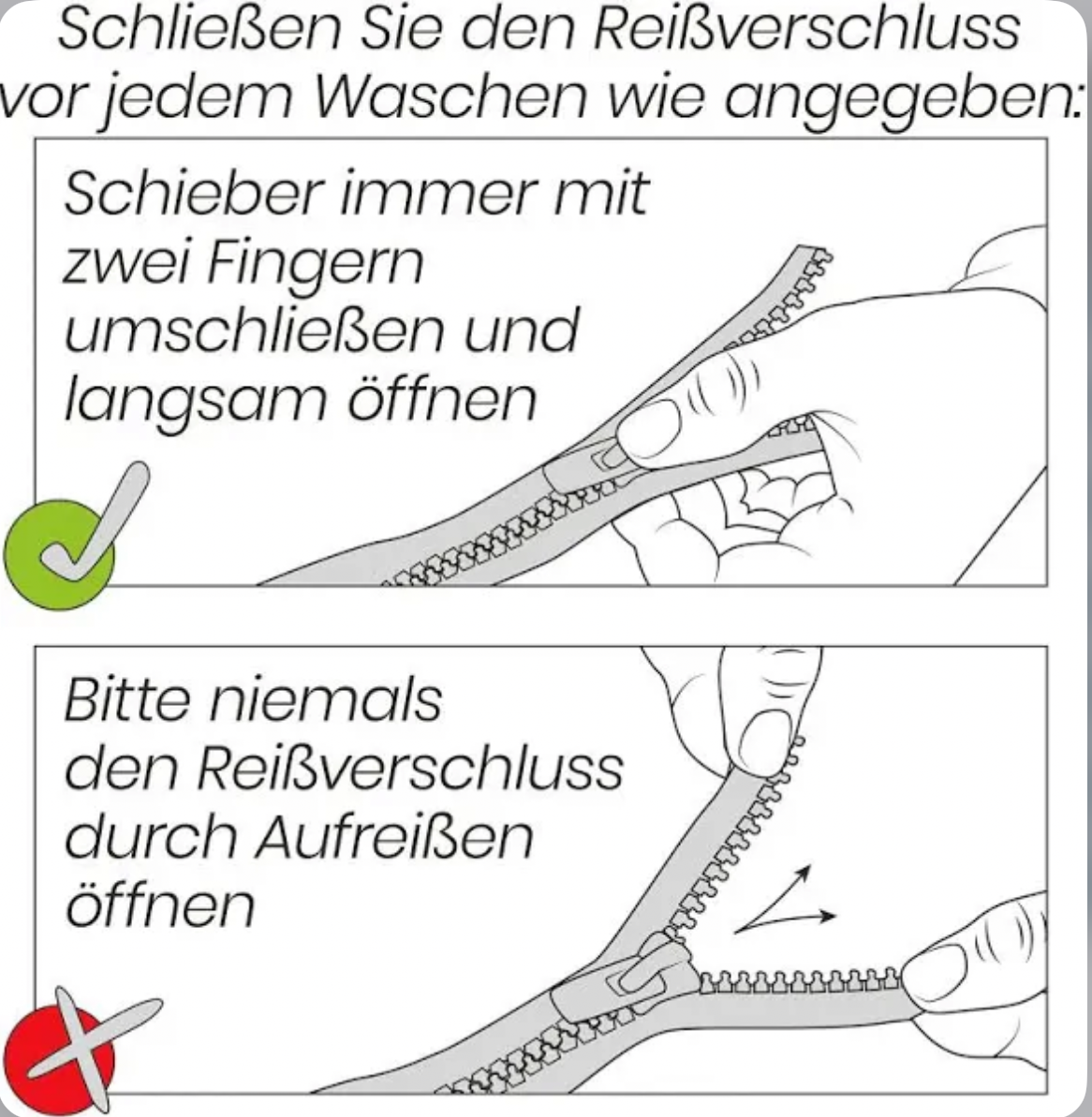 Schließen Sie den Reißverschluss vor jedem Waschen wie angegeben:

Schieber immer mit zwei Fingern umschließen und langsam öffnen

Bitte niemals den Reißverschluss durch Aufreißen öffnen